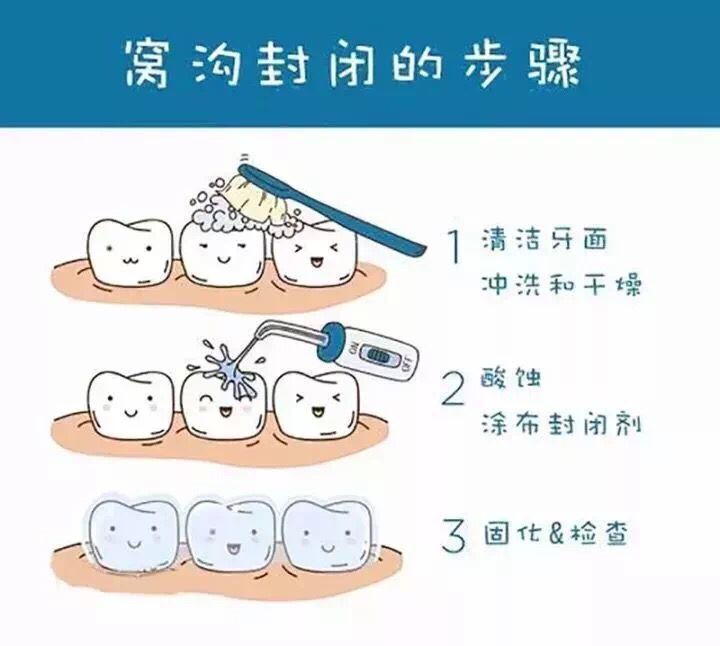 窝沟封闭的步骤

1 清洁牙面
冲洗和干燥

ON OFF

2 酸蚀
涂布封闭剂

3 固化&检查